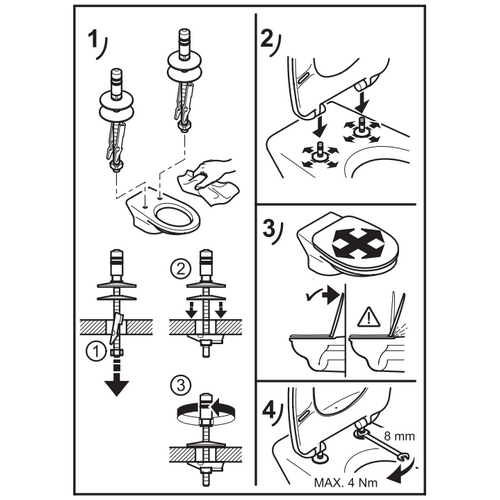 1)

1

2

3

2)

3)

4)

8 mm

MAX. 4 Nm