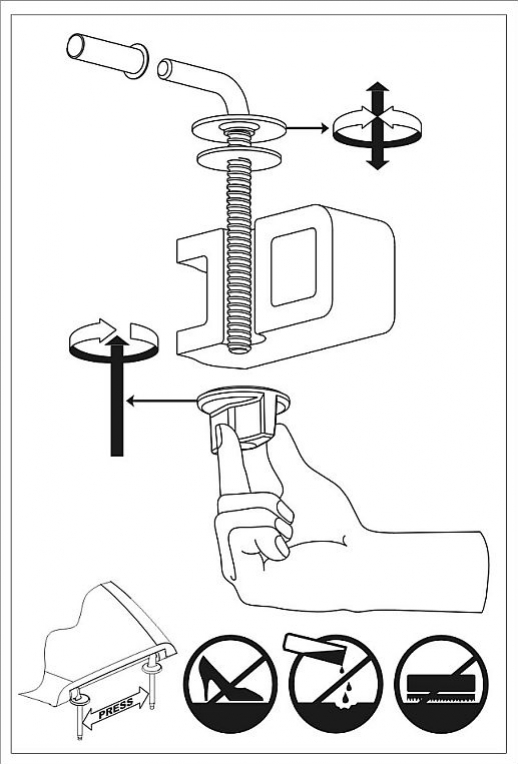 PRESS