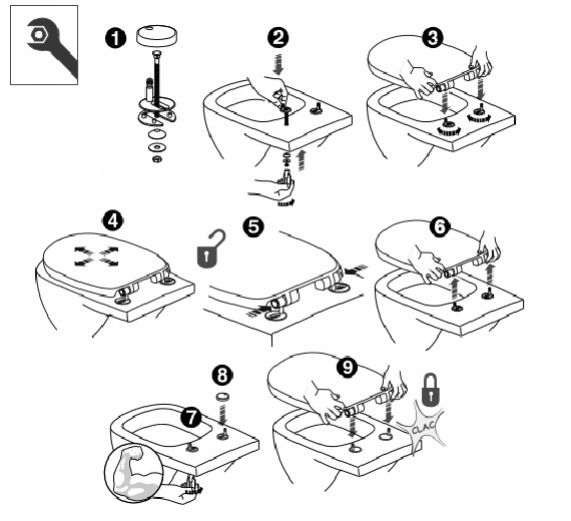 1
2
3
4
5
6
8
7
9
CLAC