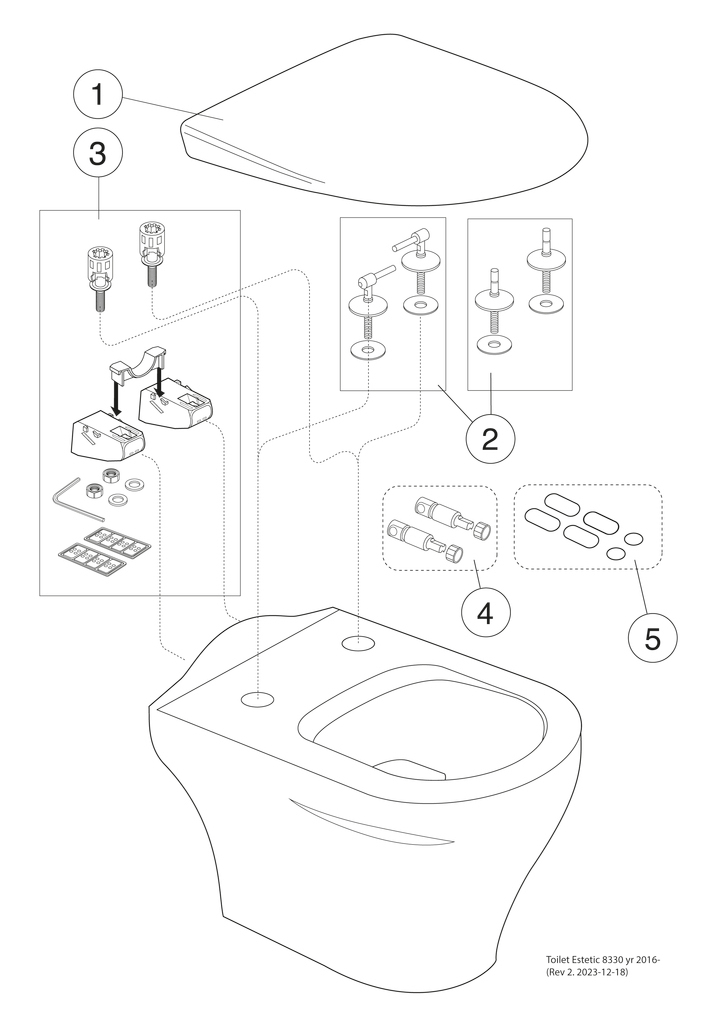 1

3

2

4

5

Toilet Estetic 8330 yr 2016-
(Rev 2. 2023-12-18)