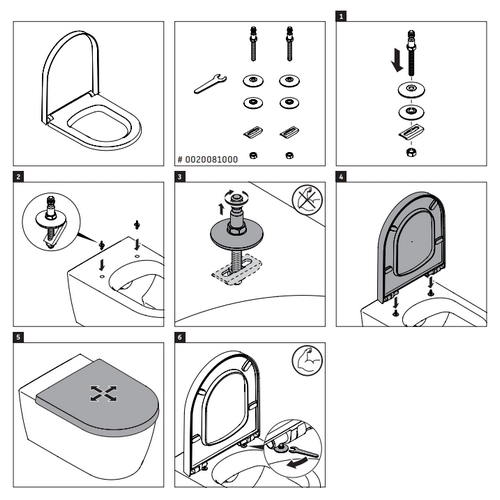 # 0020081000

1

2

3

4

5

6